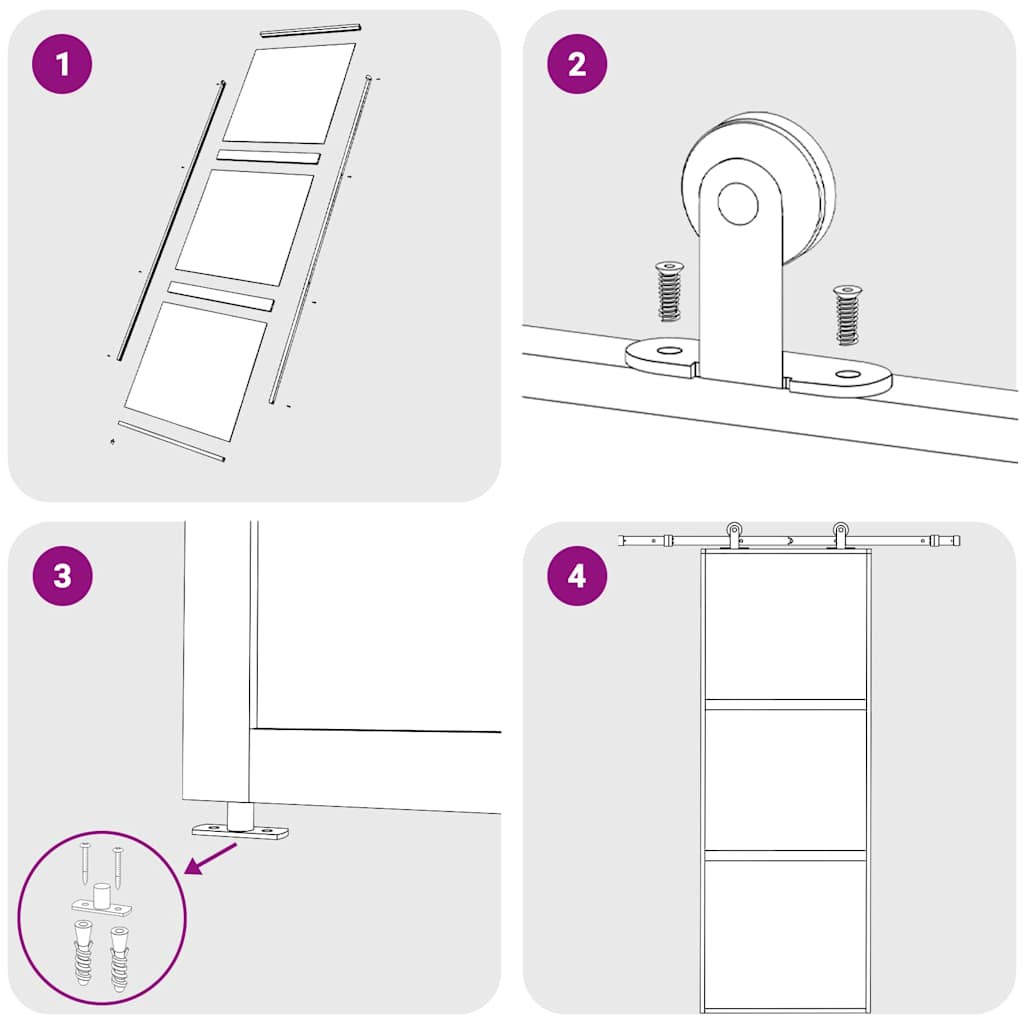 1

2

3

4