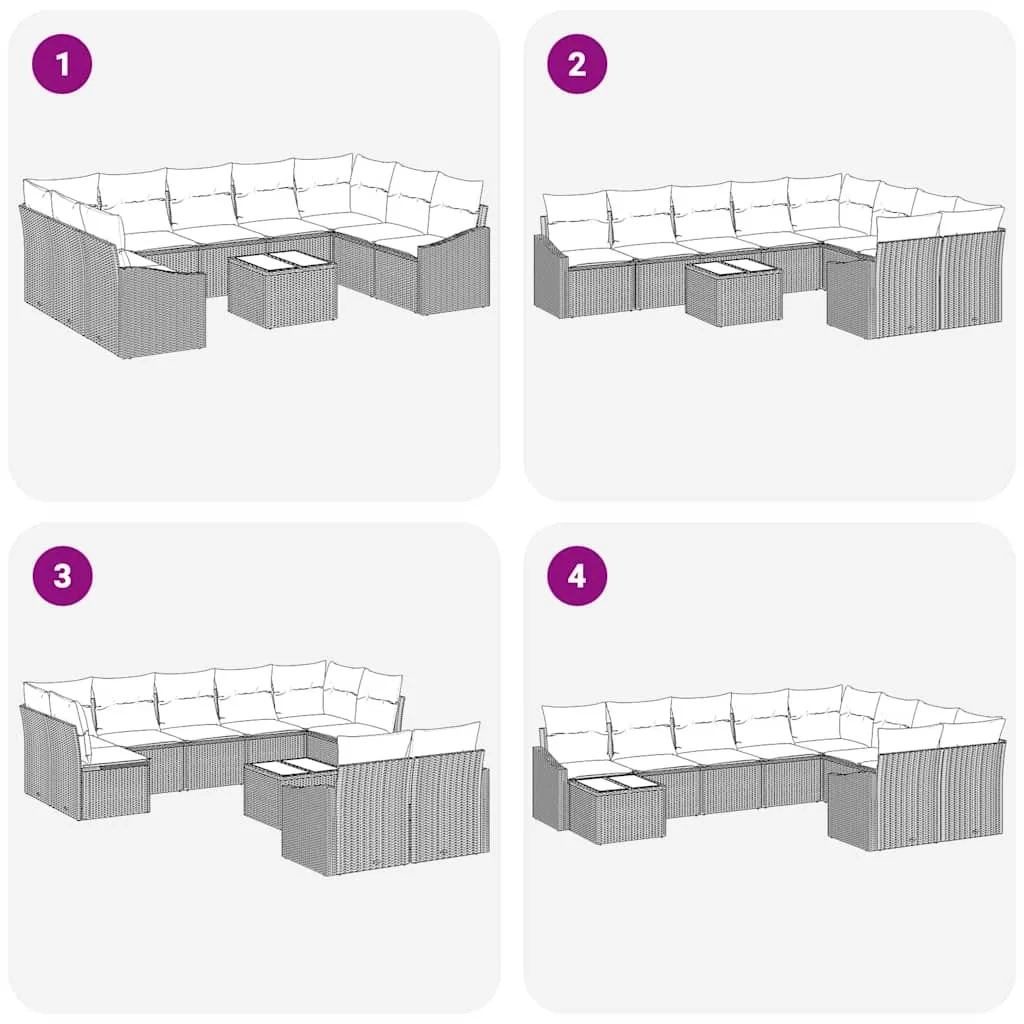 1

2

3

4