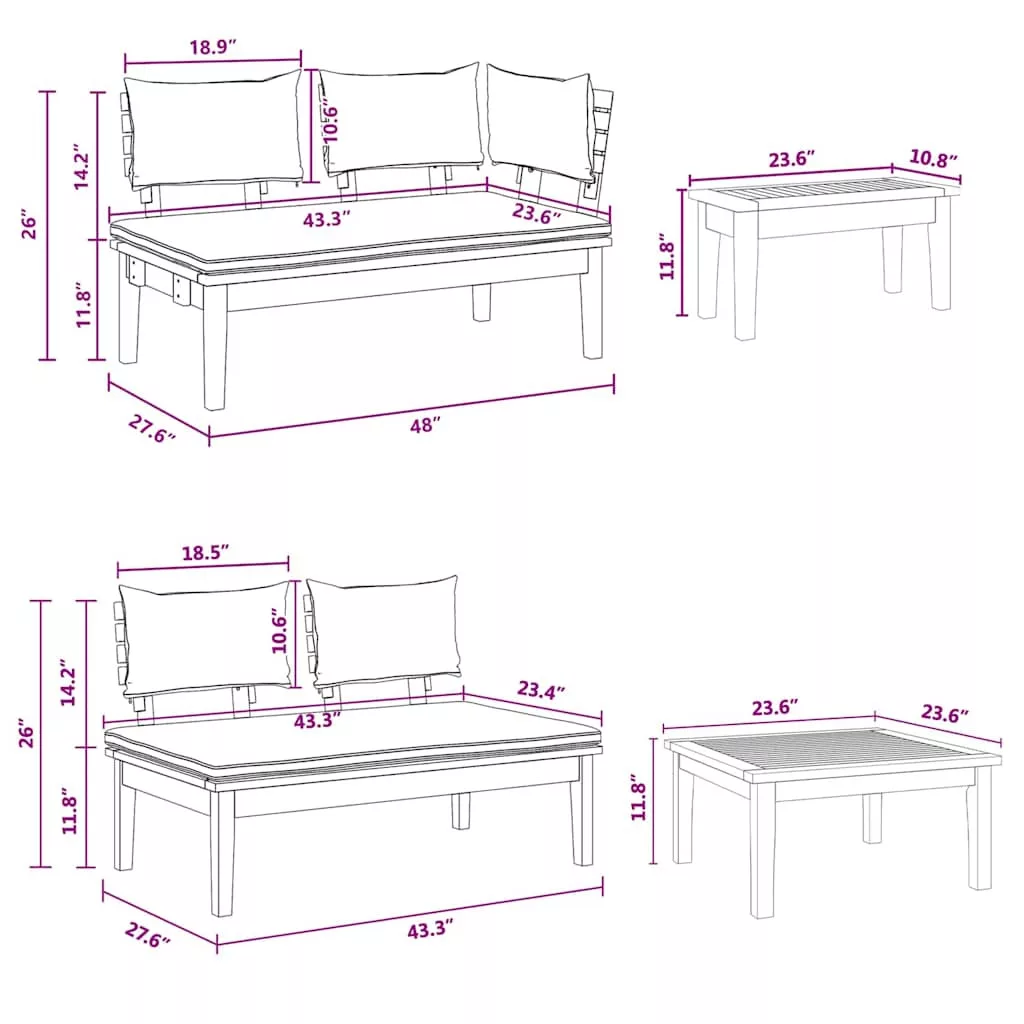 18.9″
10.6″
14.2″
26″
43.3″
23.6″
11.8″
27.6″
48″

23.6″
10.8″
11.8″

18.5″
10.6″
14.2″
26″
43.3″
23.4″
11.8″
27.6″
43.3″

23.6″
23.6″
11.8″