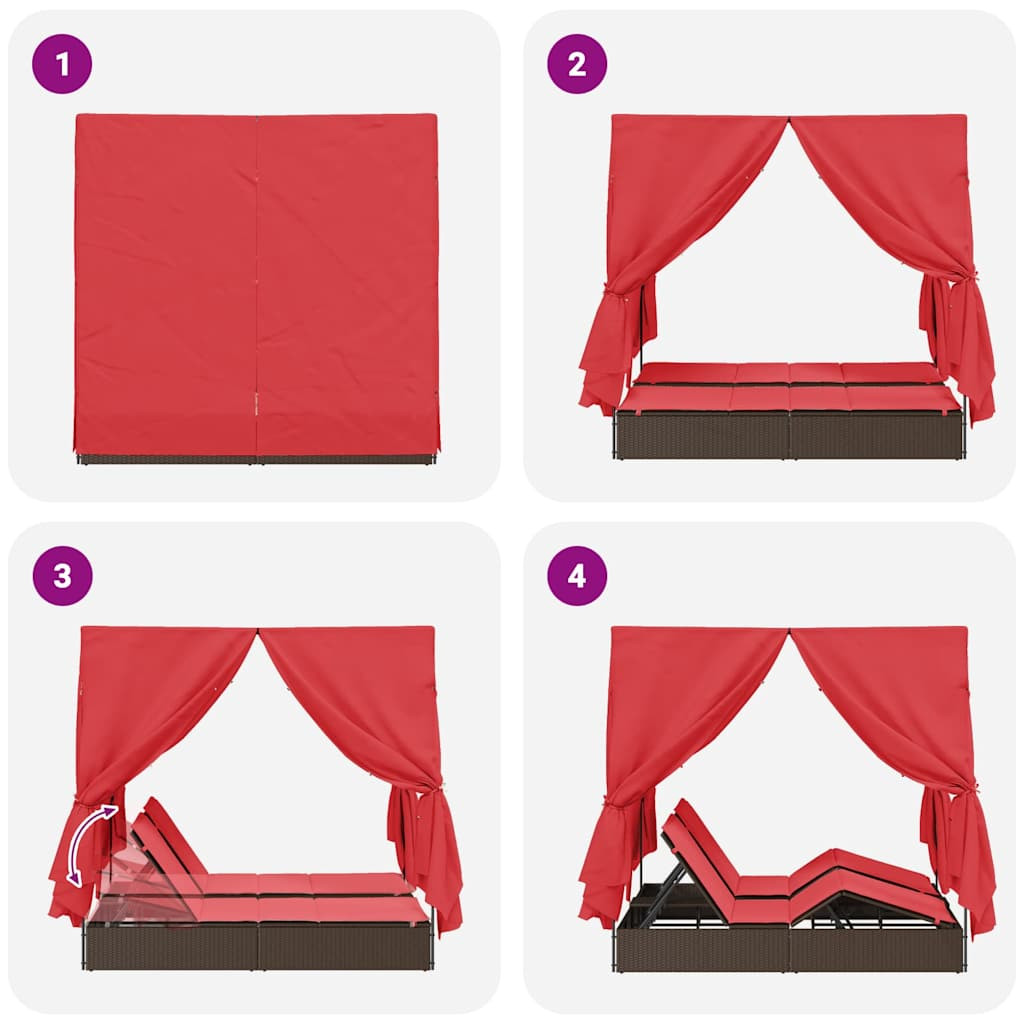 1

2

3

4