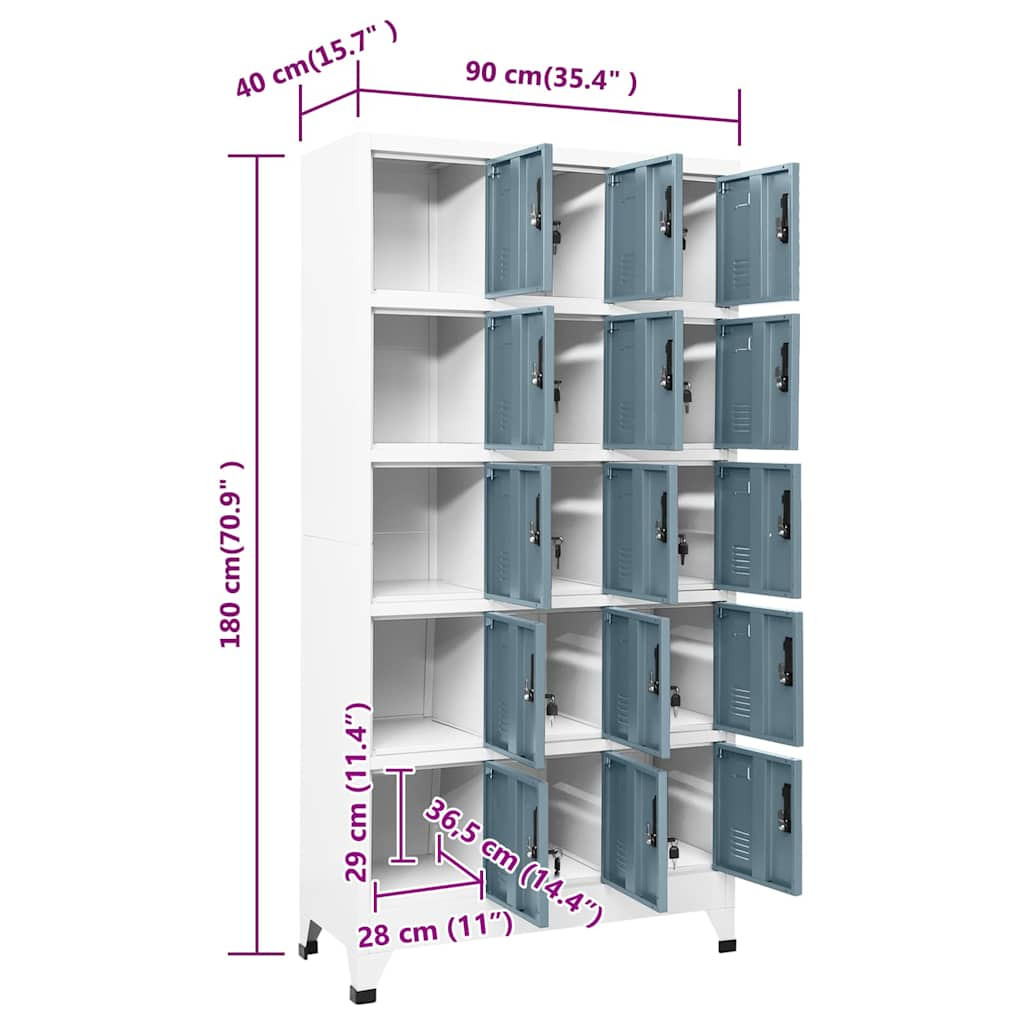 40 cm(15.7" )
90 cm(35.4" )
180 cm(70.9" )
29 cm (11.4")
36,5 cm (14.4")
28 cm (11")