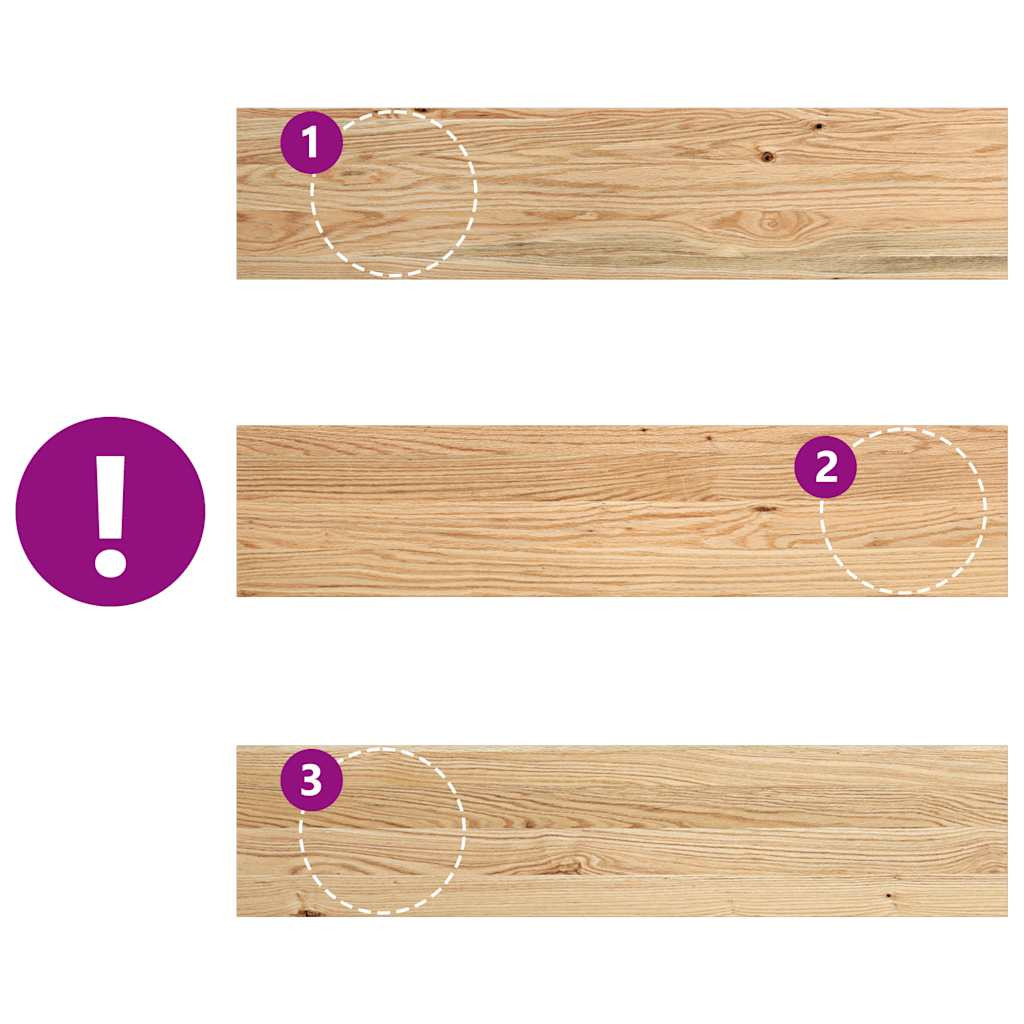 1

!

2

3