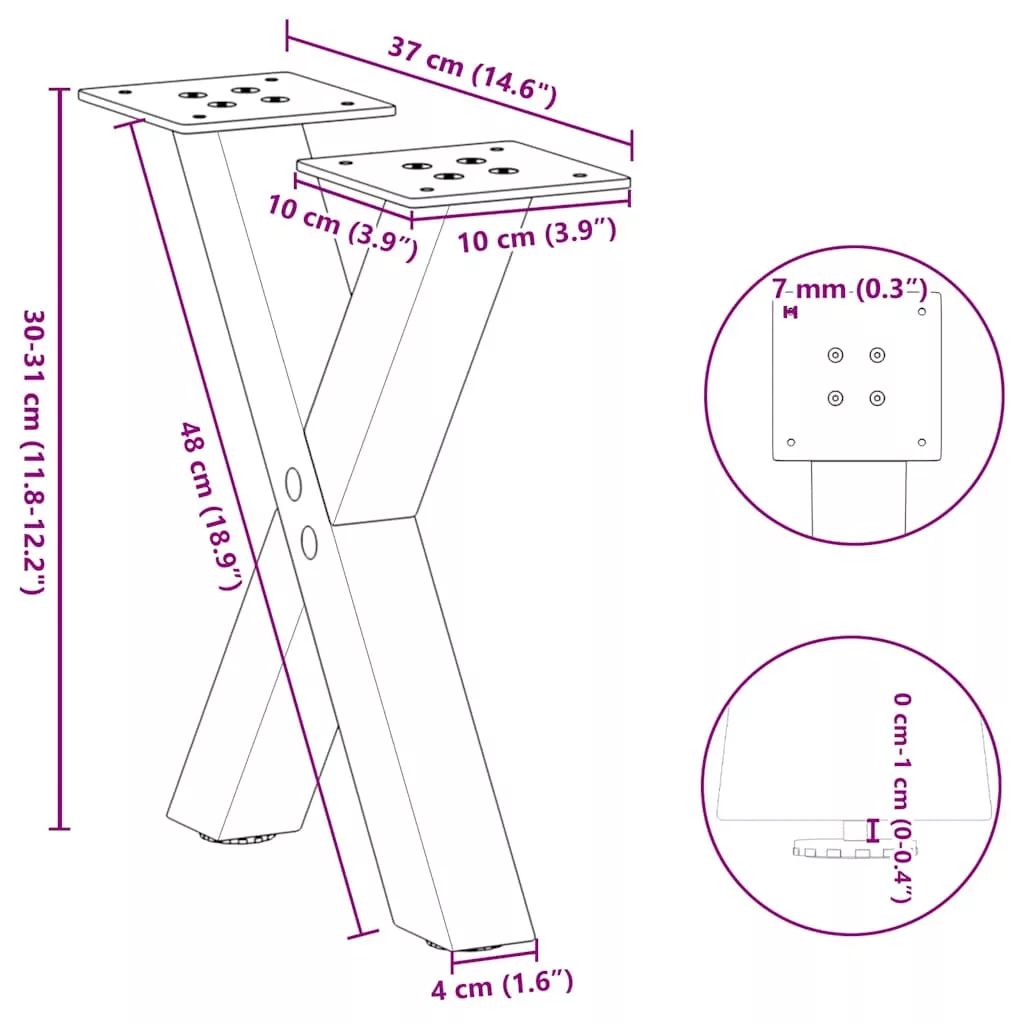 37 cm (14.6″)

10 cm (3.9″)

10 cm (3.9″)

30-31 cm (11.8-12.2″)

48 cm (18.9″)

4 cm (1.6″)

7 mm (0.3″)

0 cm-1 cm (0-0.4″)