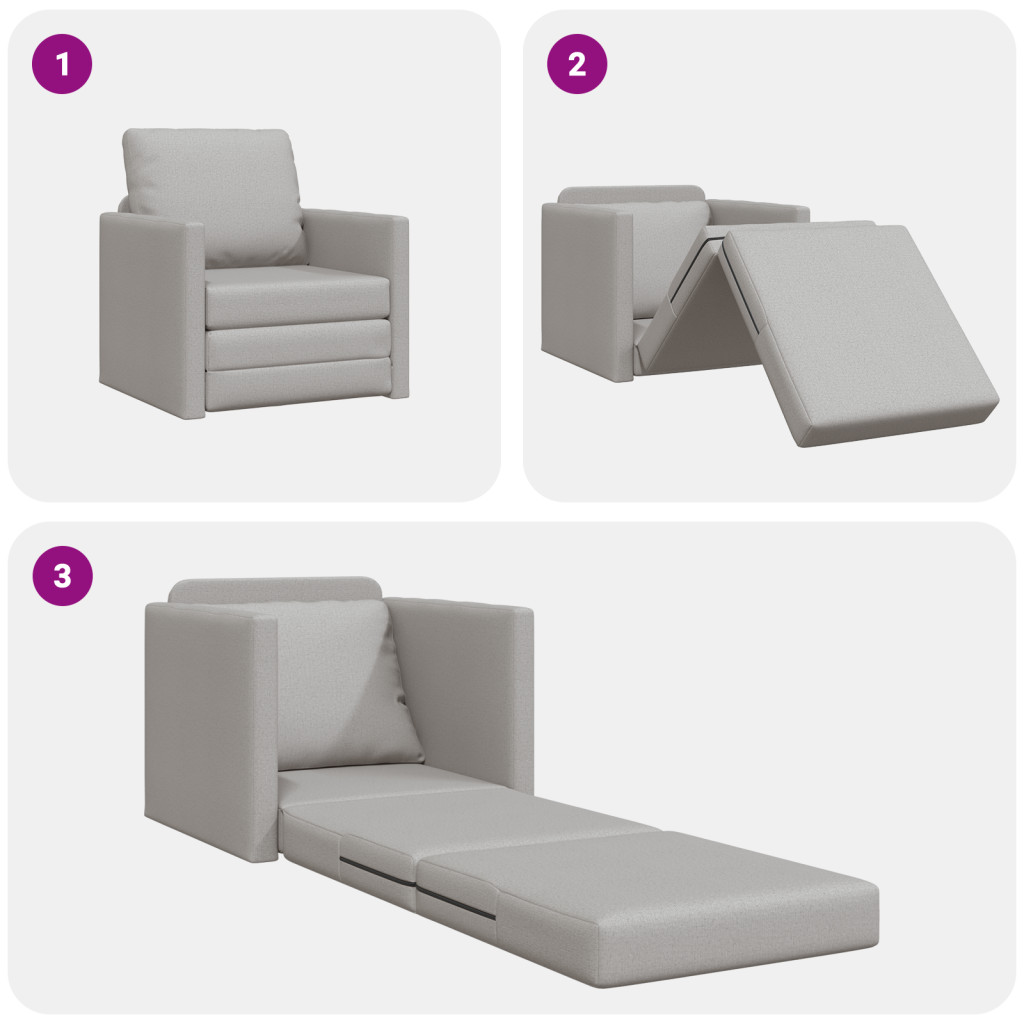 1

2

3