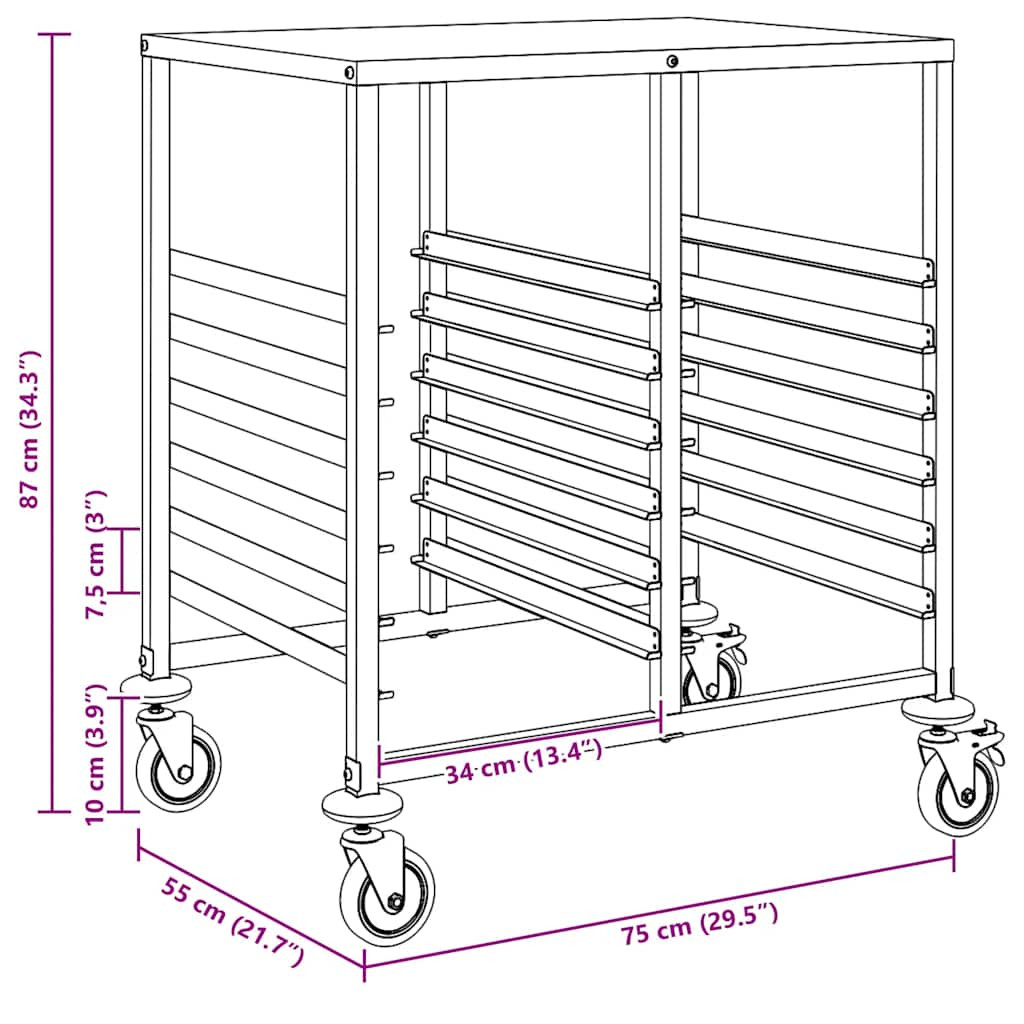 87 cm (34.3")
7,5 cm (3")
10 cm (3.9")
34 cm (13.4")
55 cm (21.7")
75 cm (29.5")