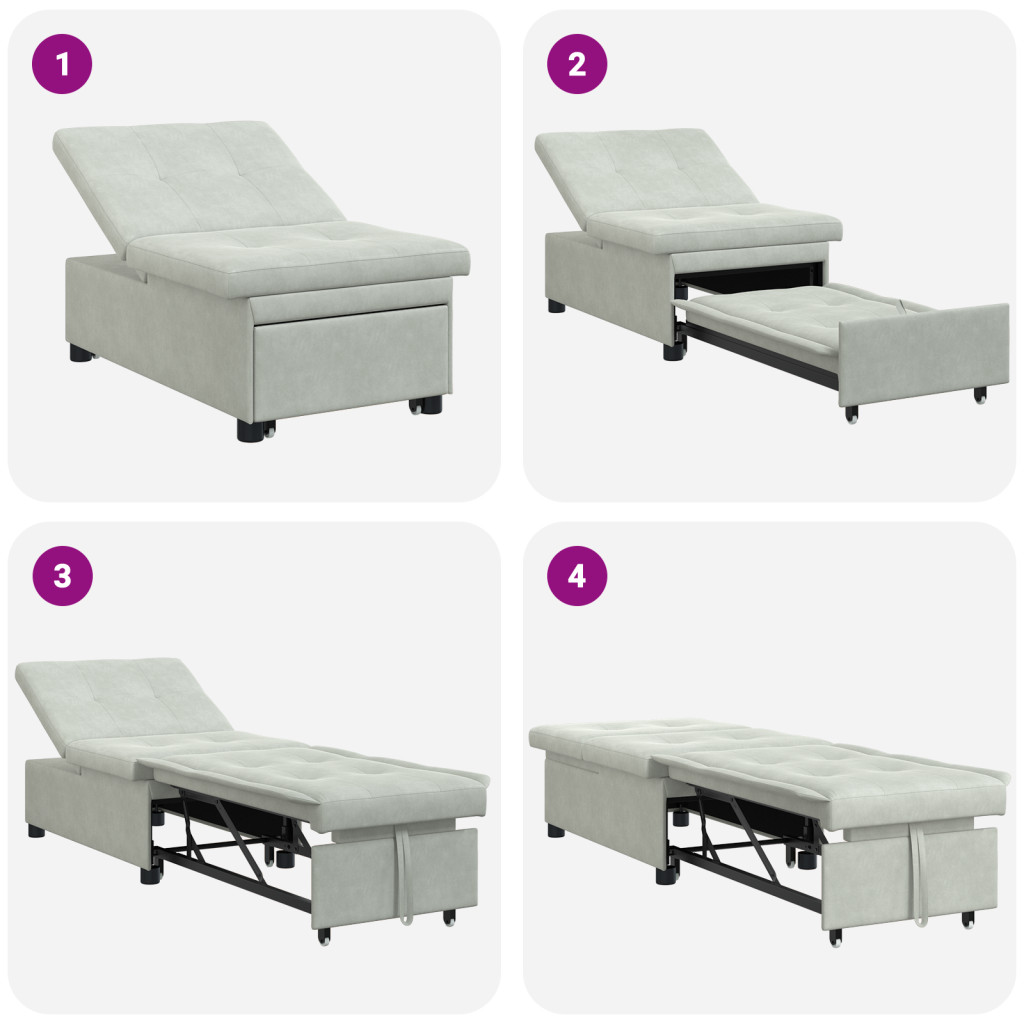 1

2

3

4