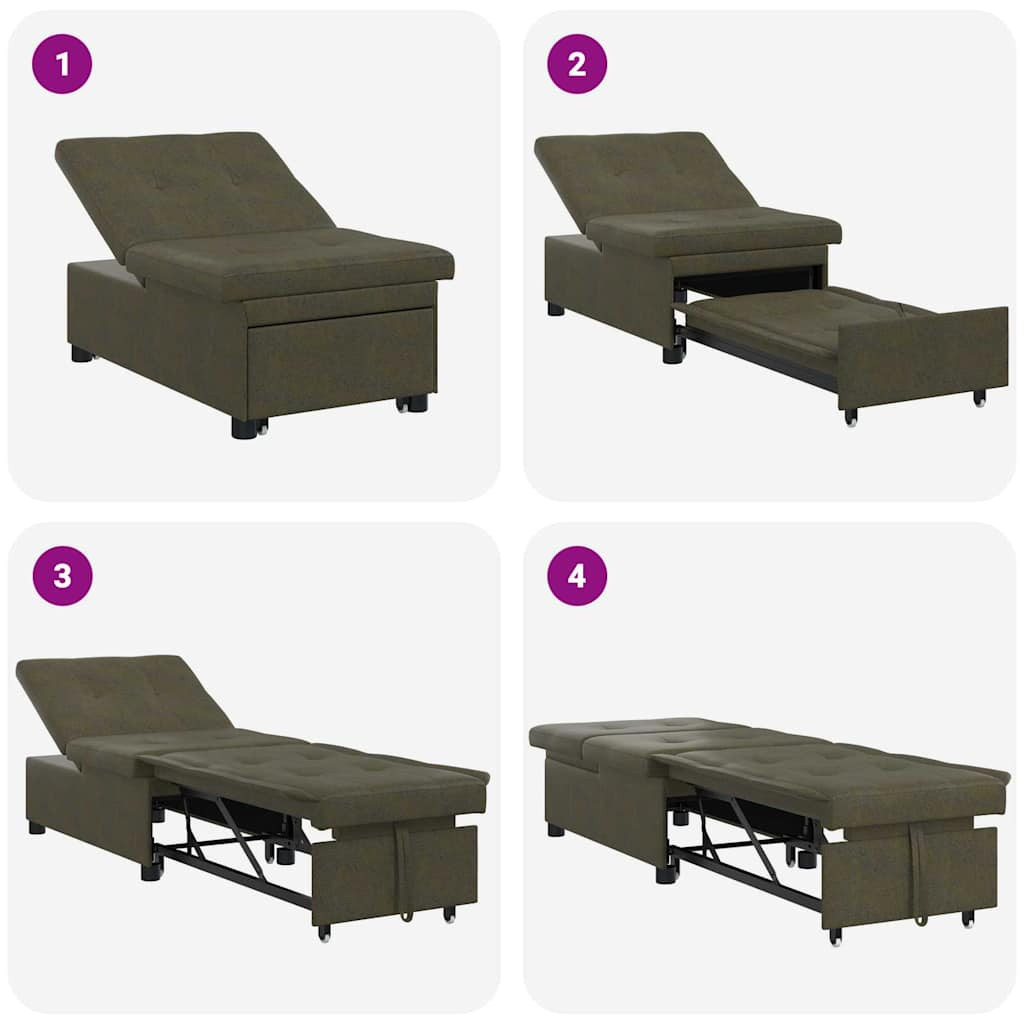 1

2

3

4