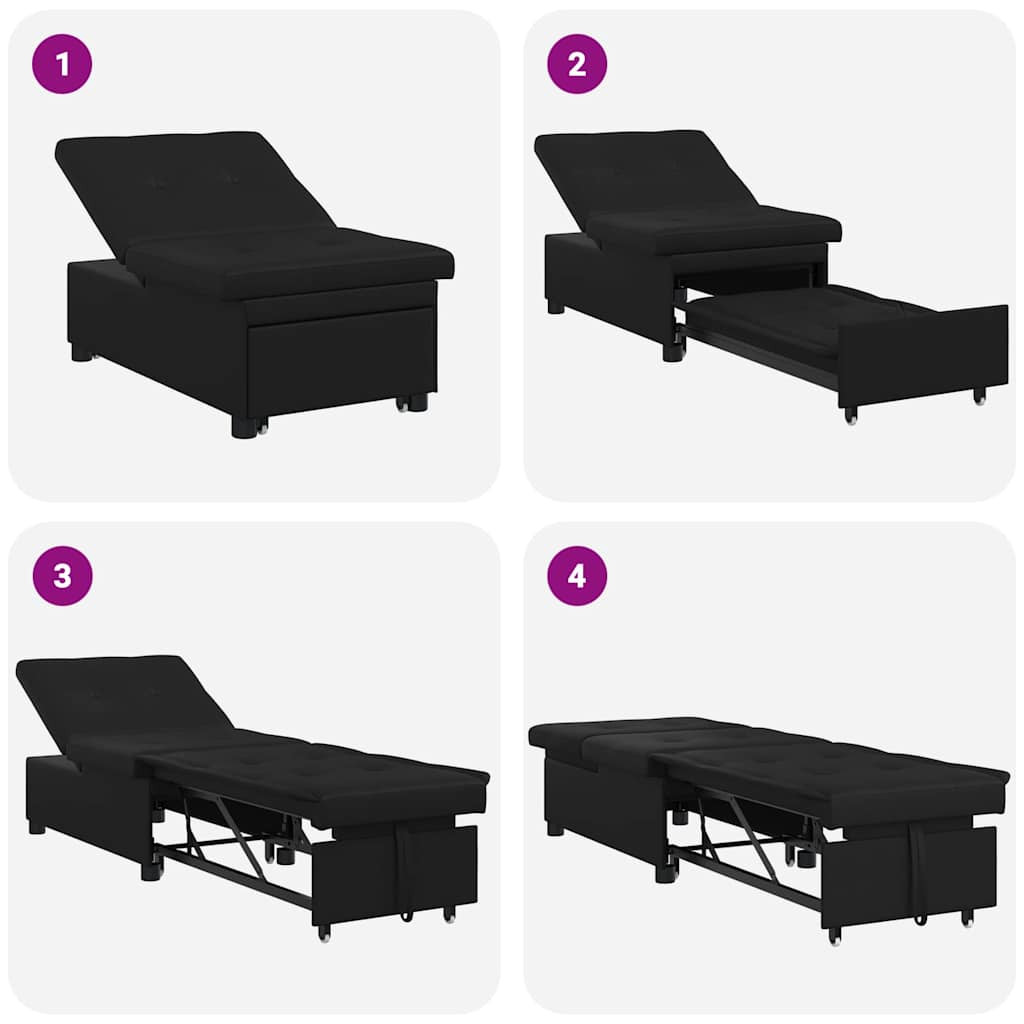 1

2

3

4