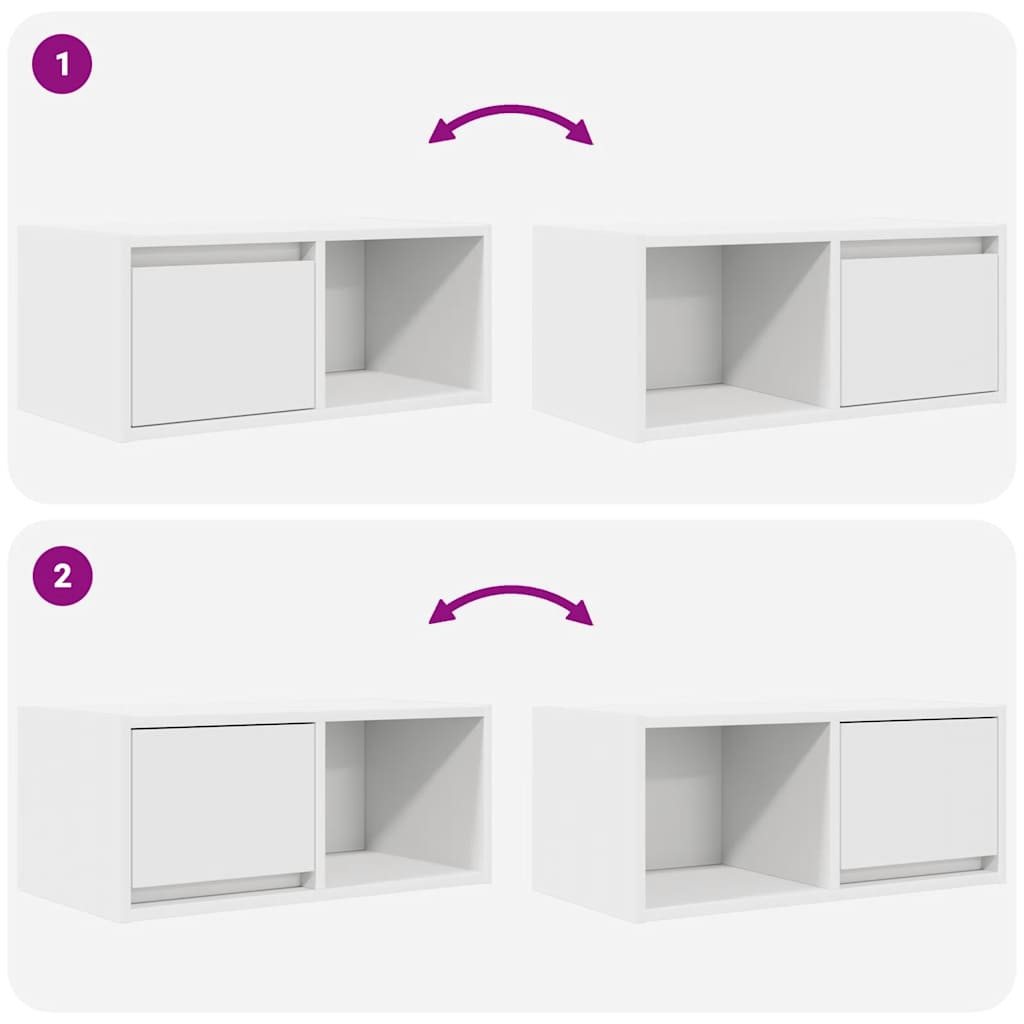 1

2