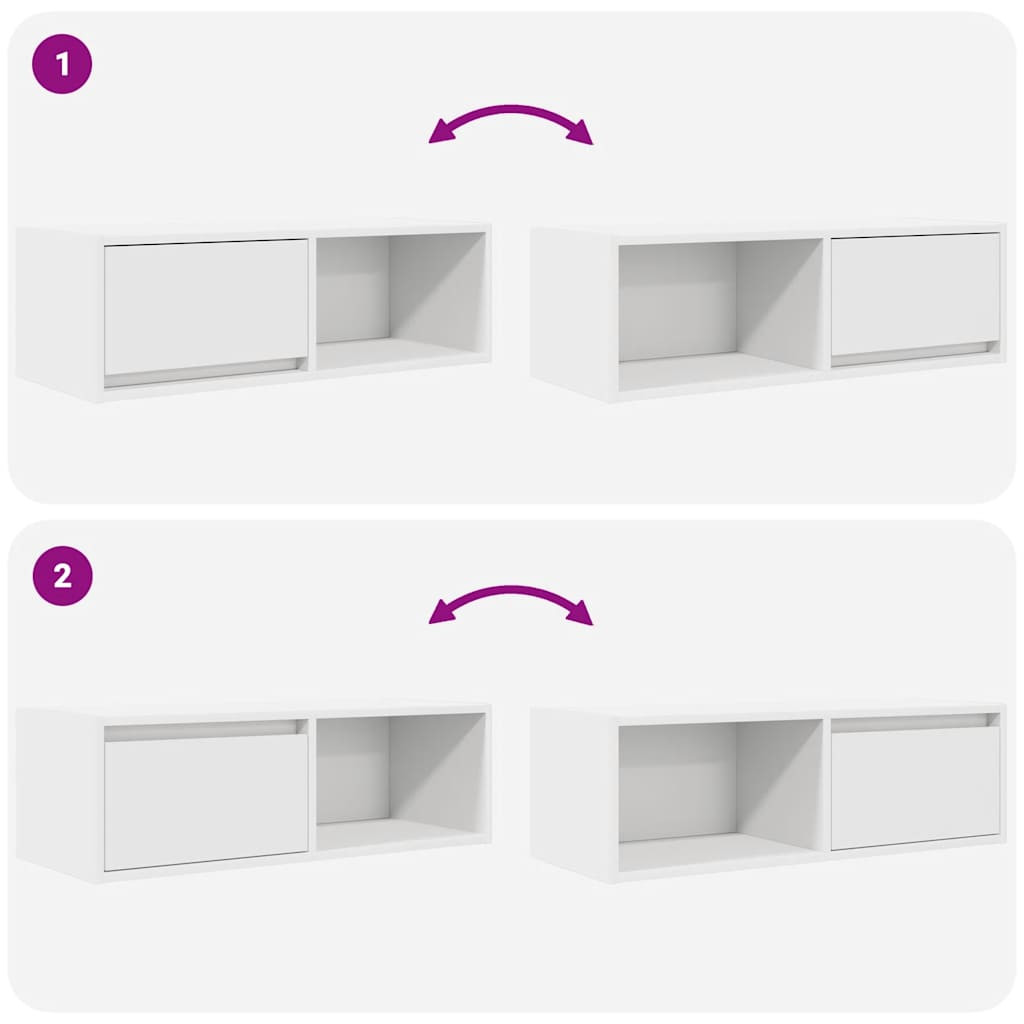 1

2