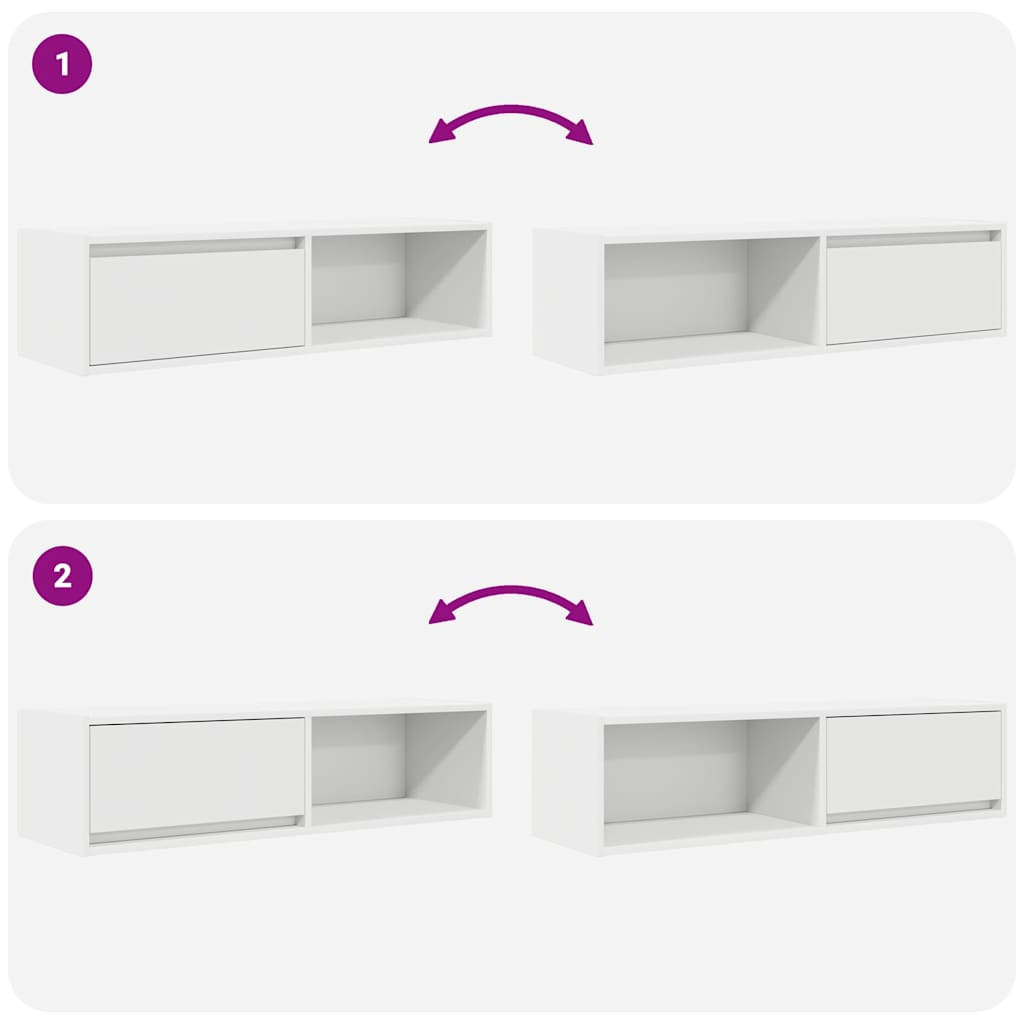 1

2